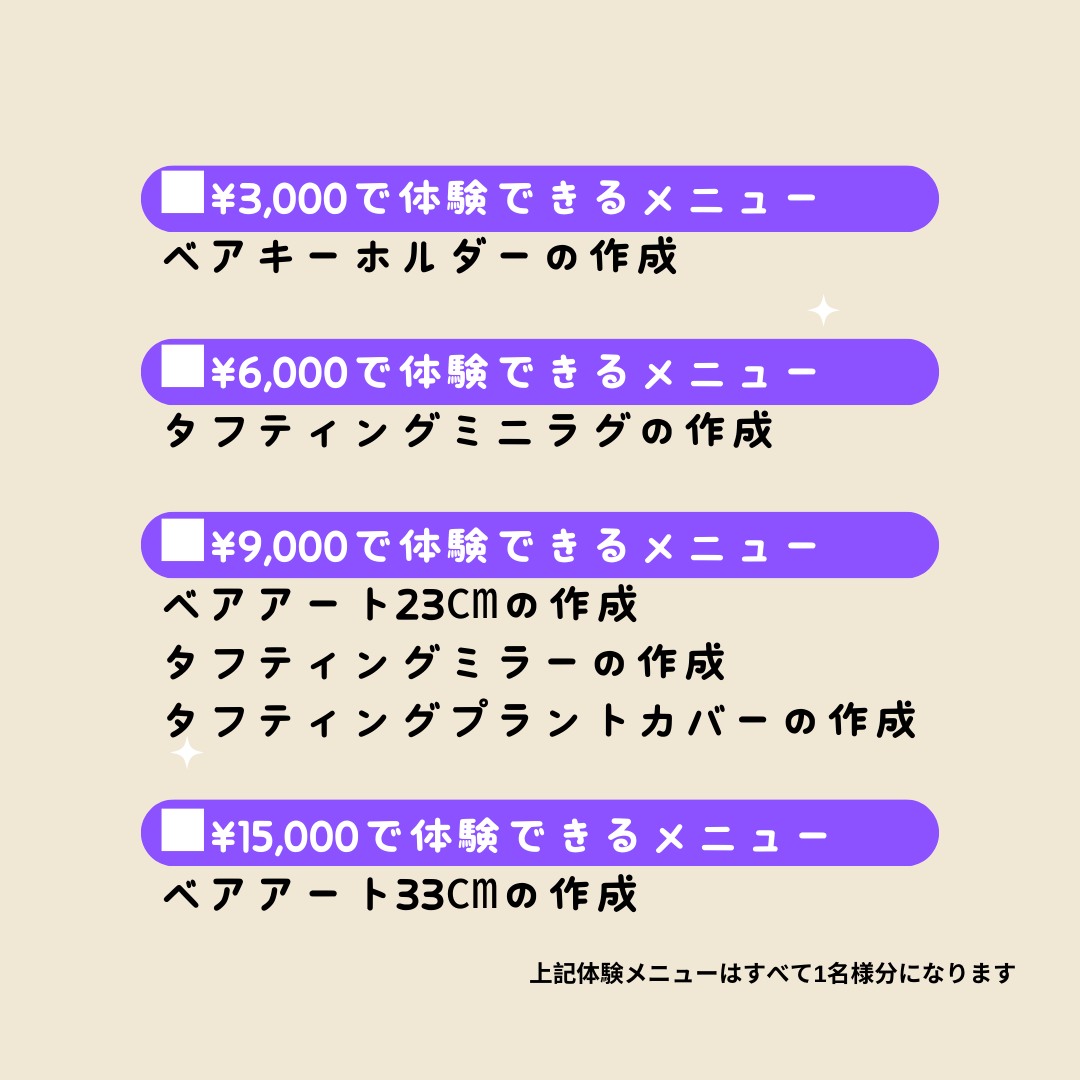 ■¥3,000で体験できるメニュー
ベアキーホルダーの作成

■¥6,000で体験できるメニュー
タフティングミニラグの作成

■¥9,000で体験できるメニュー
ベアアート23㎝の作成
タフティングミラーの作成
タフティングプラントカバーの作成

■¥15,000で体験できるメニュー
ベアアート33㎝の作成

上記体験メニューはすべて1名様分になります